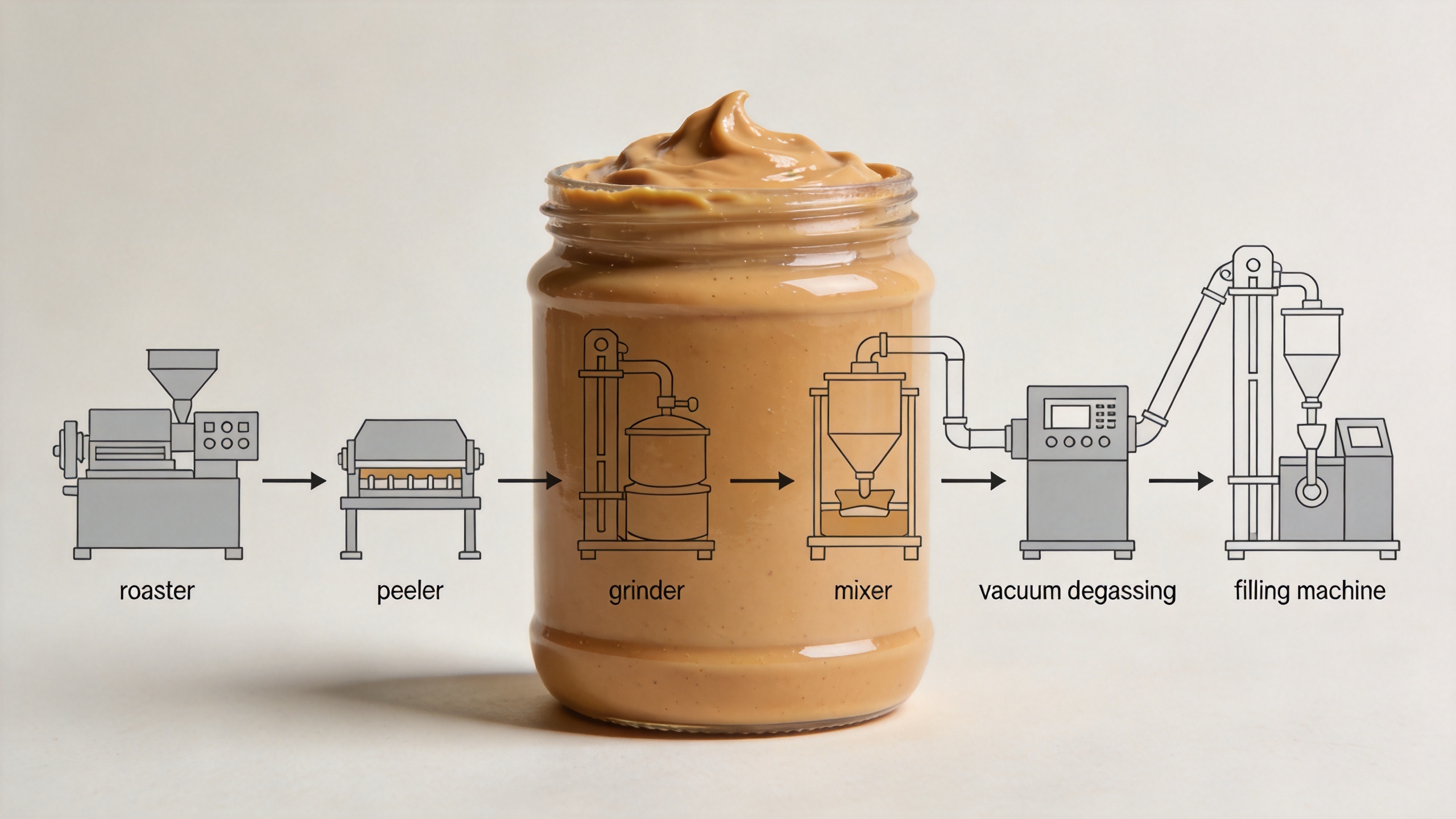 roaster

peeler

grinder

mixer

vacuum degassing

filling machine